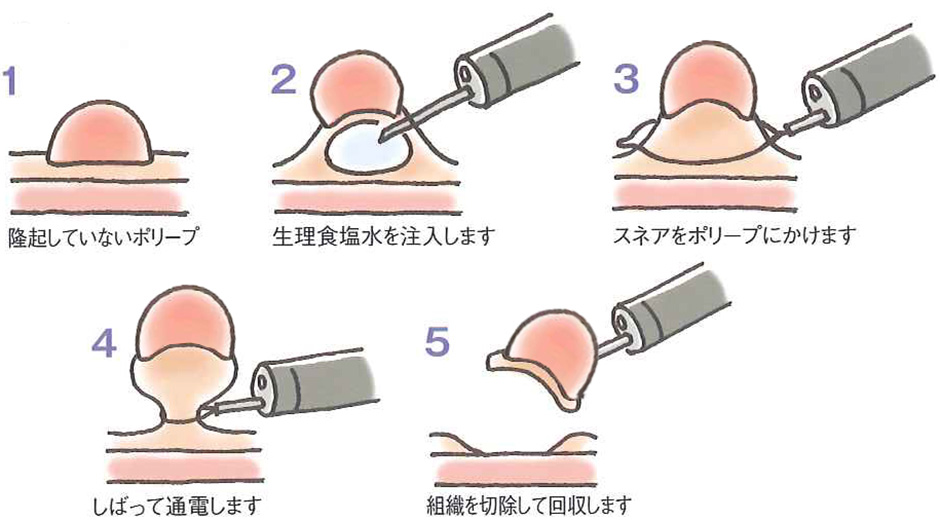 1
隆起していないポリープ

2
生理食塩水を注入します

3
スネアをポリープにかけます

4
しばって通電します

5
組織を切除して回収します